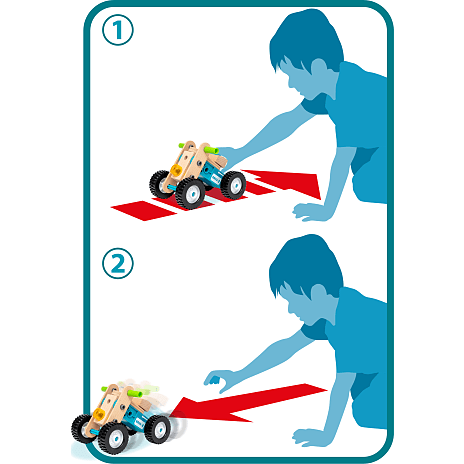 1

2